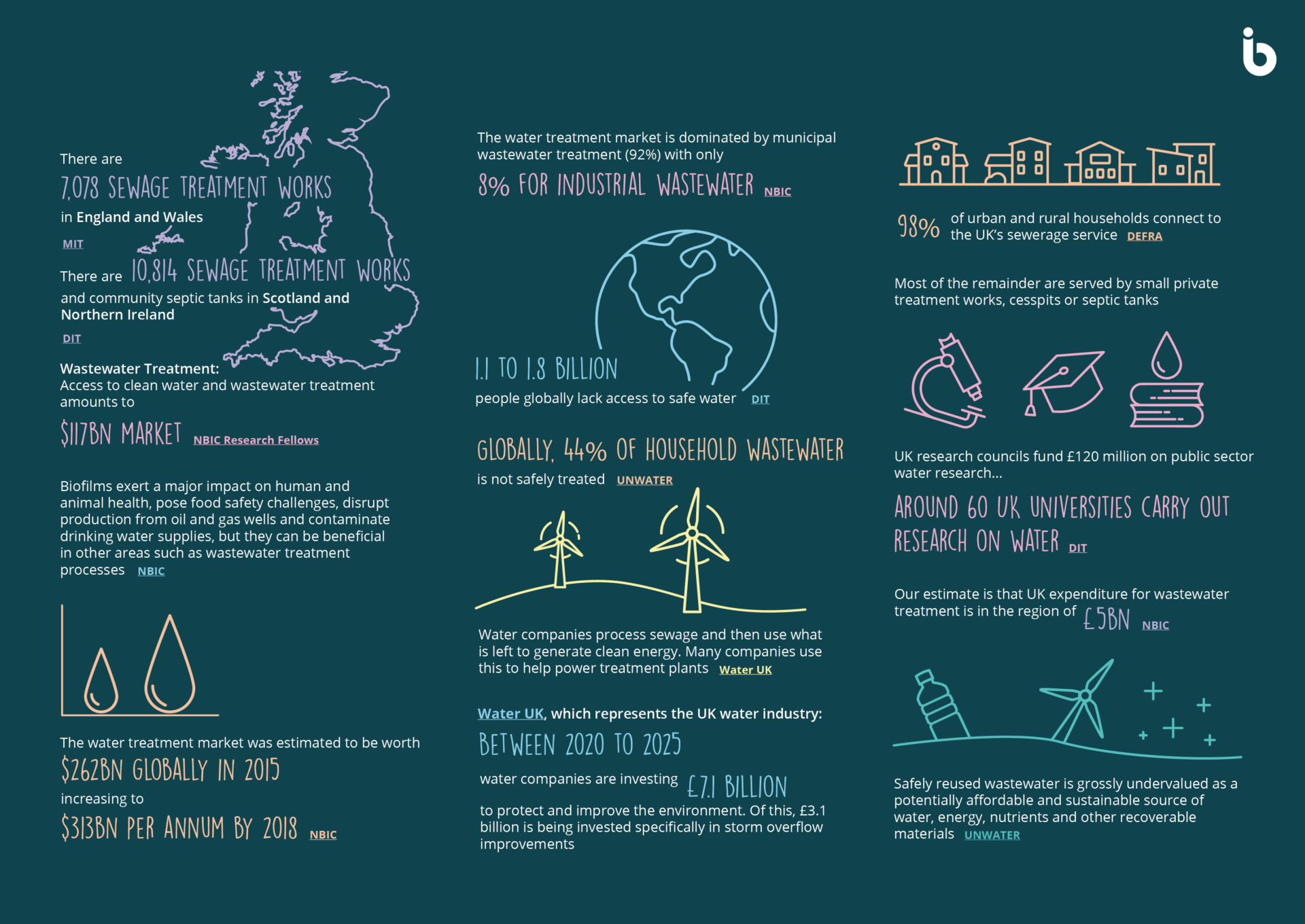 There are
7,078 SEWAGE TREATMENT WORKS
in England and Wales
MIT

There are 10,814 SEWAGE TREATMENT WORKS
and community septic tanks in Scotland and Northern Ireland
DIT

Wastewater Treatment:
Access to clean water and wastewater treatment amounts to
$117BN MARKET NBIC Research Fellows

Biofilms exert a major impact on human and animal health, pose food safety challenges, disrupt production from oil and gas wells and contaminate drinking water supplies, but they can be beneficial in other areas such as wastewater treatment processes NBIC

The water treatment market was estimated to be worth
$262BN GLOBALLY IN 2015
increasing to
$313BN PER ANNUM BY 2018 NBIC

The water treatment market is dominated by municipal wastewater treatment (92%) with only
8% FOR INDUSTRIAL WASTEWATER NBIC

1.1 TO 1.8 BILLION
people globally lack access to safe water DIT

GLOBALLY, 44% OF HOUSEHOLD WASTEWATER
is not safely treated UNWATER

Water companies process sewage and then use what is left to generate clean energy. Many companies use this to help power treatment plants Water UK

Water UK, which represents the UK water industry:
BETWEEN 2020 TO 2025
water companies are investing £7.1 BILLION
to protect and improve the environment. Of this, £3.1 billion is being invested specifically in storm overflow improvements

98% of urban and rural households connect to the UK's sewerage service DEFRA

Most of the remainder are served by small private treatment works, cesspits or septic tanks

UK research councils fund £120 million on public sector water research...
AROUND 60 UK UNIVERSITIES CARRY OUT RESEARCH ON WATER DIT

Our estimate is that UK expenditure for wastewater treatment is in the region of £5BN NBIC

Safely reused wastewater is grossly undervalued as a potentially affordable and sustainable source of water, energy, nutrients and other recoverable materials UNWATER