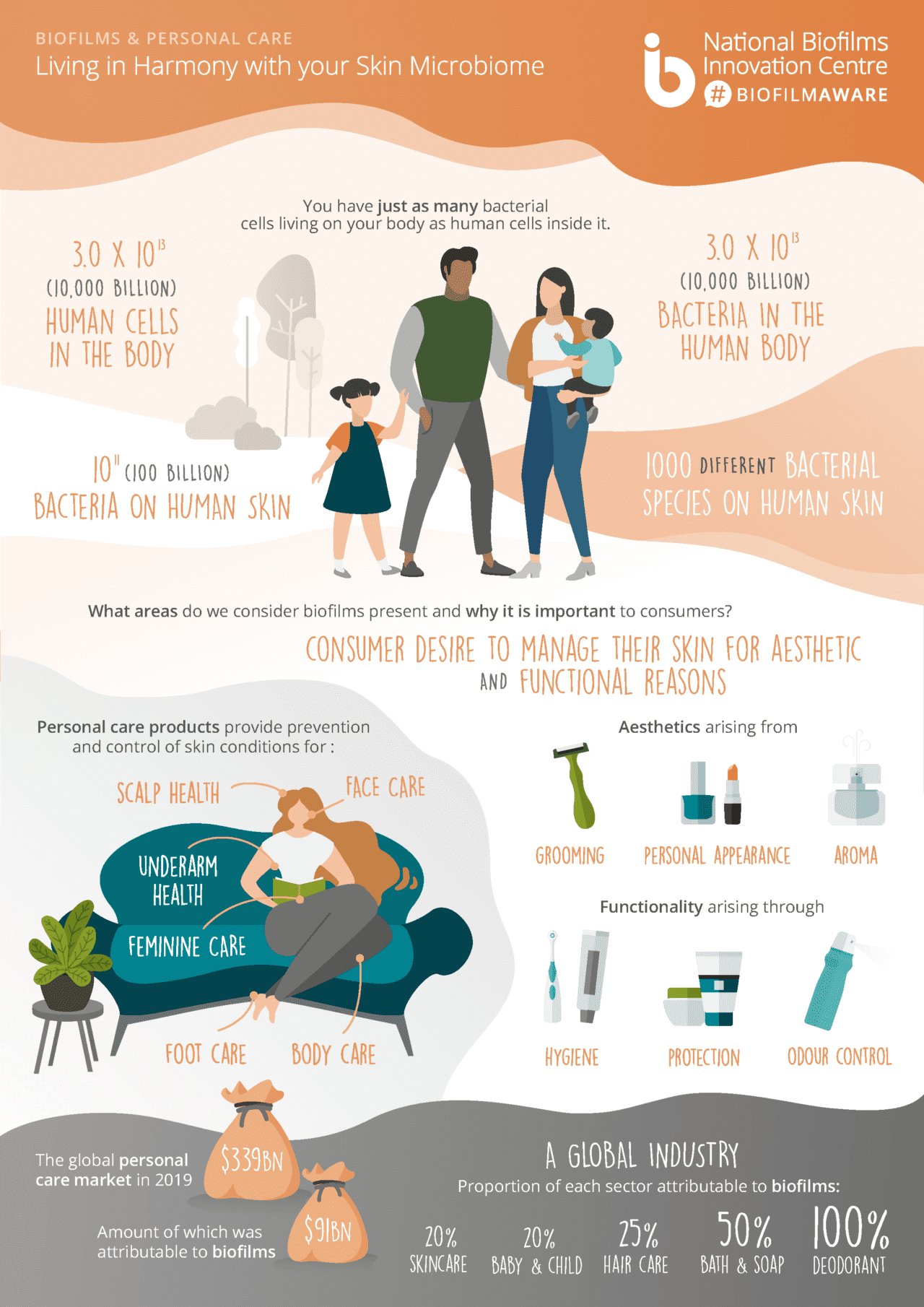 BIOFILMS & PERSONAL CARE
Living in Harmony with your Skin Microbiome

National Biofilms Innovation Centre
# BIOFILMAWARE

You have just as many bacterial cells living on your body as human cells inside it.

$3.0 \times 10^{13}$
(10,000 BILLION)
HUMAN CELLS IN THE BODY

$3.0 \times 10^{13}$
(10,000 BILLION)
BACTERIA IN THE HUMAN BODY

$10^{11}$ (100 BILLION)
BACTERIA ON HUMAN SKIN

1000 DIFFERENT BACTERIAL SPECIES ON HUMAN SKIN

What areas do we consider biofilms present and why it is important to consumers?

CONSUMER DESIRE TO MANAGE THEIR SKIN FOR AESTHETIC AND FUNCTIONAL REASONS

Personal care products provide prevention and control of skin conditions for :

SCALP HEALTH
FACE CARE
UNDERARM HEALTH
FEMININE CARE
FOOT CARE
BODY CARE

Aesthetics arising from

GROOMING
PERSONAL APPEARANCE
AROMA

Functionality arising through

HYGIENE
PROTECTION
ODOUR CONTROL

The global personal care market in 2019
$339BN

Amount of which was attributable to biofilms
$91BN

A GLOBAL INDUSTRY
Proportion of each sector attributable to biofilms:

20% SKINCARE
20% BABY & CHILD
25% HAIR CARE
50% BATH & SOAP
100% DEODORANT