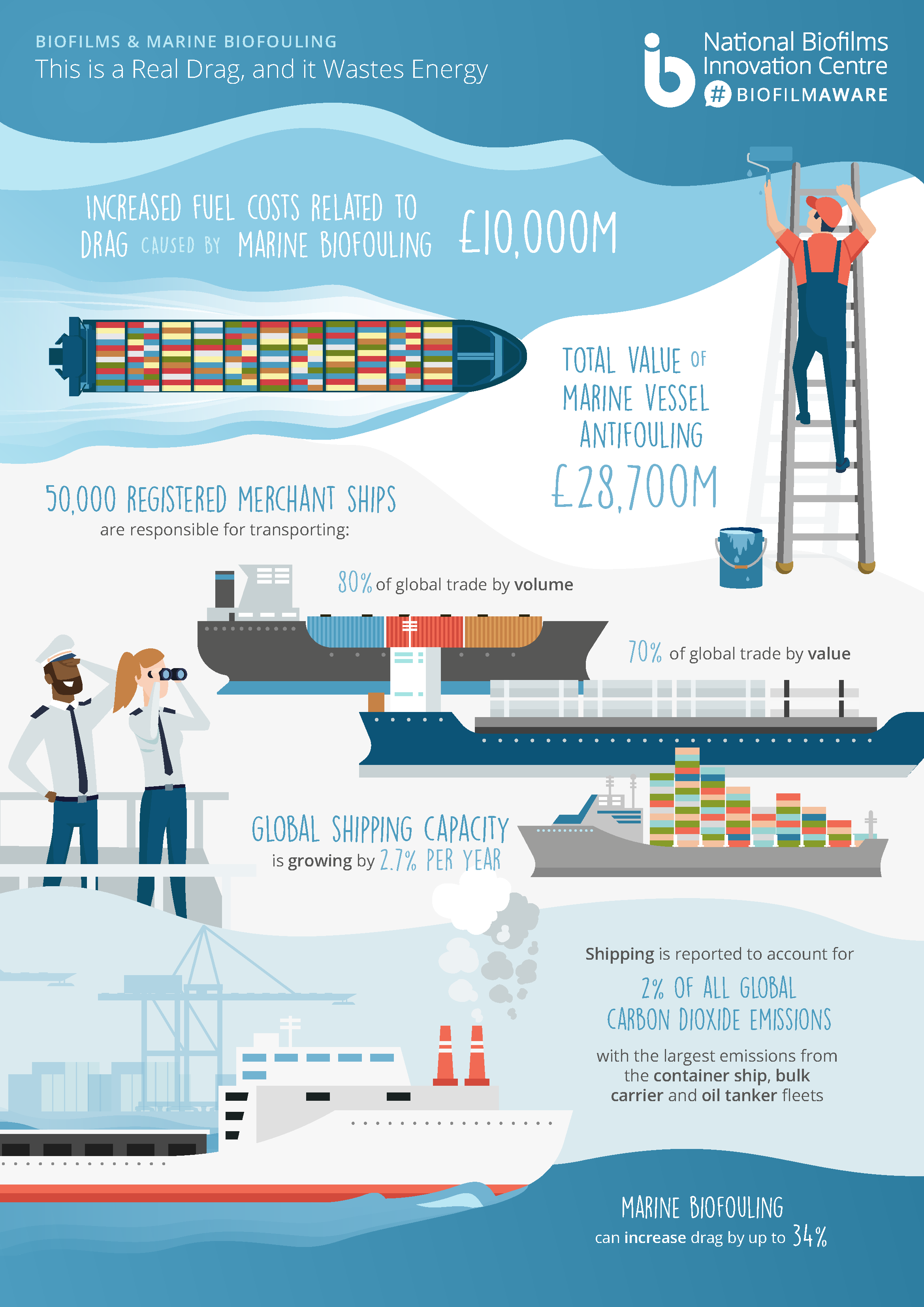 BIOFILMS & MARINE BIOFOULING
This is a Real Drag, and it Wastes Energy

National Biofilms Innovation Centre
# BIOFILMAWARE

INCREASED FUEL COSTS RELATED TO DRAG CAUSED BY MARINE BIOFOULING £10,000M

TOTAL VALUE OF MARINE VESSEL ANTIFOULING £28,700M

50,000 REGISTERED MERCHANT SHIPS are responsible for transporting:

80% of global trade by volume

70% of global trade by value

GLOBAL SHIPPING CAPACITY is growing by 2.7% PER YEAR

Shipping is reported to account for 2% OF ALL GLOBAL CARBON DIOXIDE EMISSIONS with the largest emissions from the container ship, bulk carrier and oil tanker fleets

MARINE BIOFOULING can increase drag by up to 34%