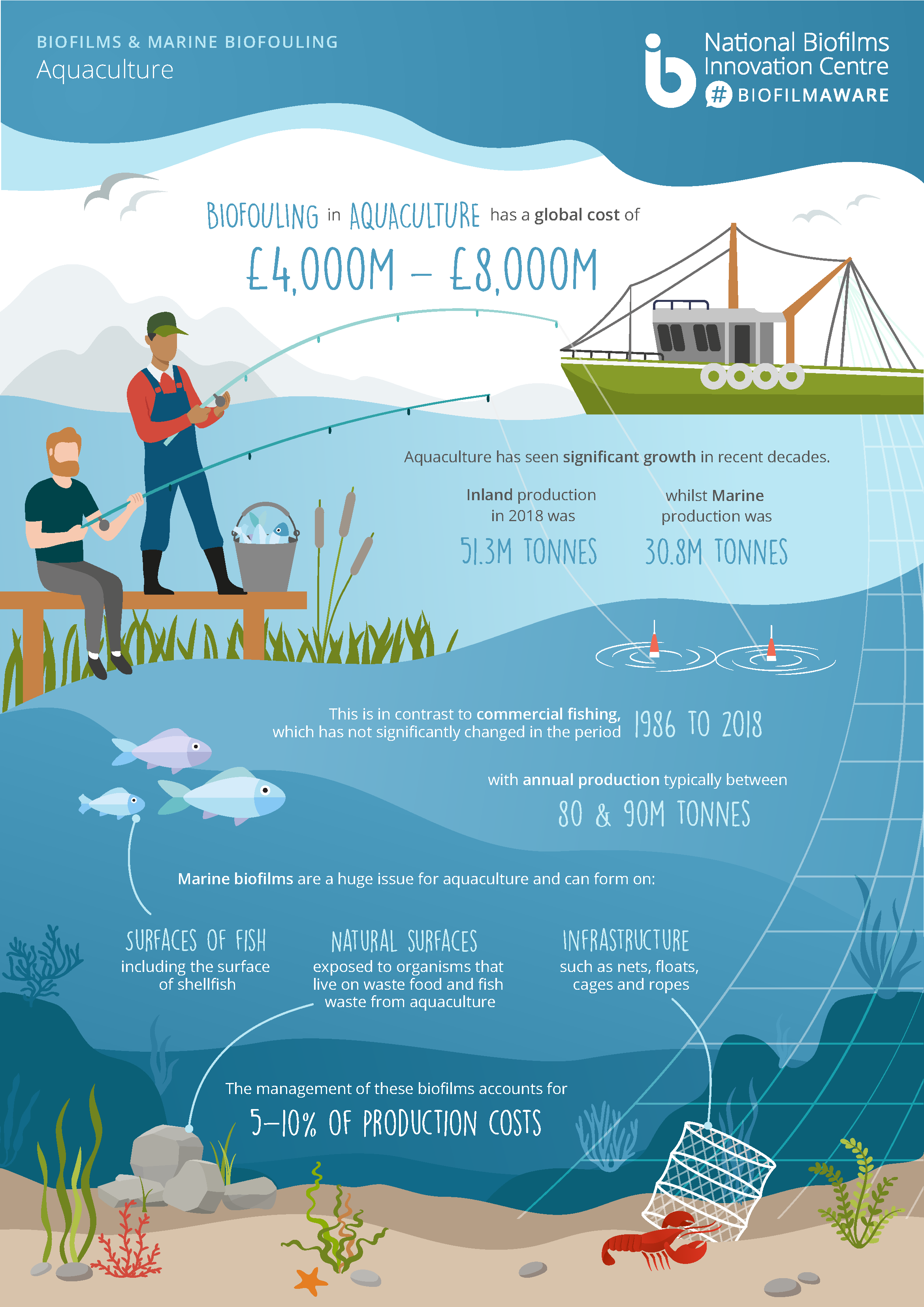 BIOFILMS & MARINE BIOFOULING
Aquaculture

National Biofilms Innovation Centre
# BIOFILMAWARE

BIOFOULING in AQUACULTURE has a global cost of
£4,000M – £8,000M

Aquaculture has seen significant growth in recent decades.

Inland production in 2018 was
51.3M TONNES

whilst Marine production was
30.8M TONNES

This is in contrast to commercial fishing, which has not significantly changed in the period 1986 TO 2018

with annual production typically between
80 & 90M TONNES

Marine biofilms are a huge issue for aquaculture and can form on:

SURFACES OF FISH
including the surface of shellfish

NATURAL SURFACES
exposed to organisms that live on waste food and fish waste from aquaculture

INFRASTRUCTURE
such as nets, floats, cages and ropes

The management of these biofilms accounts for
5–10% OF PRODUCTION COSTS