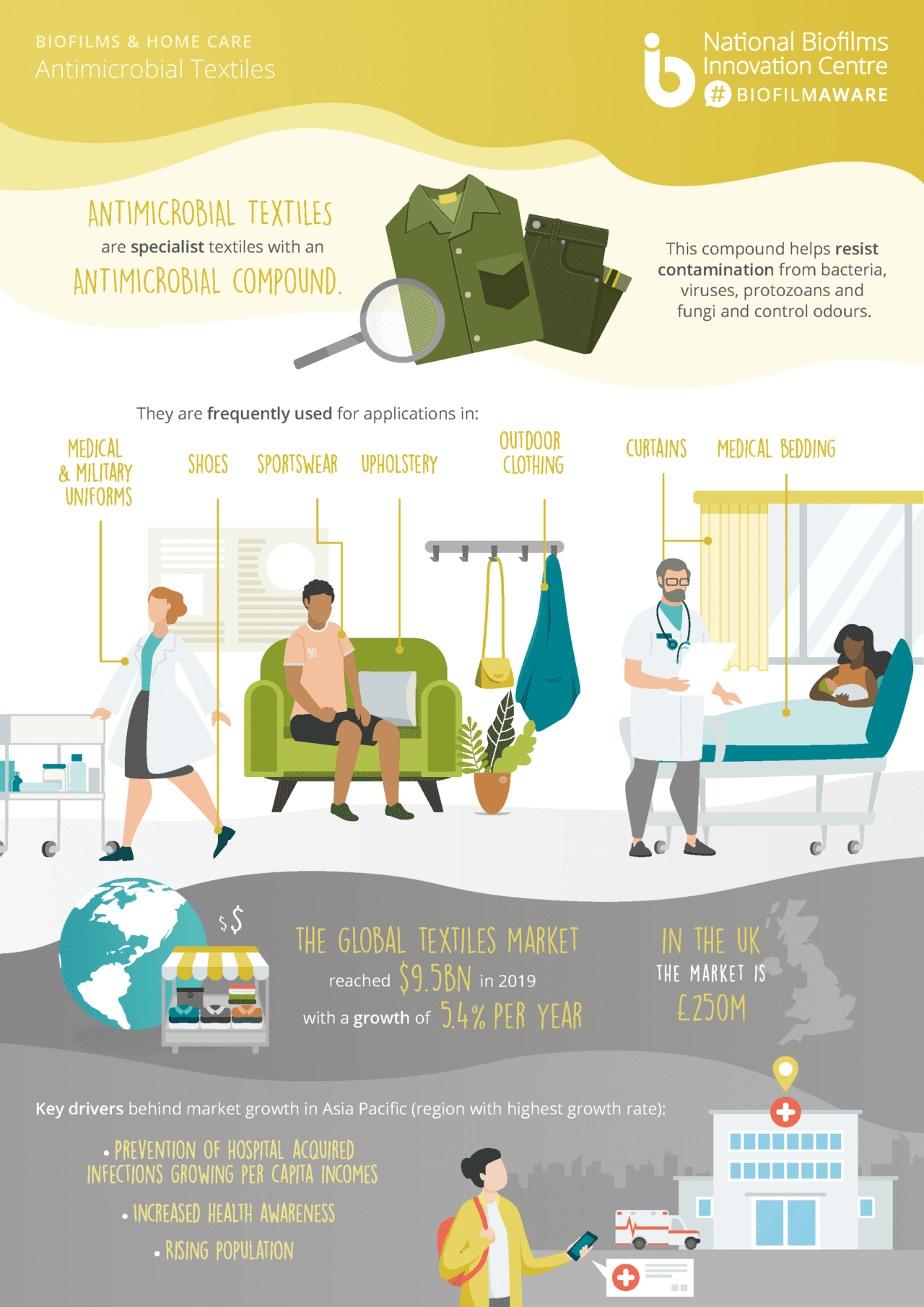 BIOFILMS & HOME CARE
Antimicrobial Textiles

National Biofilms Innovation Centre
# BIOFILMAWARE

ANTIMICROBIAL TEXTILES
are specialist textiles with an
ANTIMICROBIAL COMPOUND.

This compound helps resist contamination from bacteria, viruses, protozoans and fungi and control odours.

They are frequently used for applications in:

MEDICAL & MILITARY UNIFORMS
SHOES
SPORTSWEAR
UPHOLSTERY
OUTDOOR CLOTHING
CURTAINS
MEDICAL BEDDING

90

$ $

THE GLOBAL TEXTILES MARKET
reached $9.5BN in 2019
with a growth of 5.4% PER YEAR

IN THE UK
THE MARKET IS
£250M

Key drivers behind market growth in Asia Pacific (region with highest growth rate):

• PREVENTION OF HOSPITAL ACQUIRED INFECTIONS GROWING PER CAPITA INCOMES
• INCREASED HEALTH AWARENESS
• RISING POPULATION