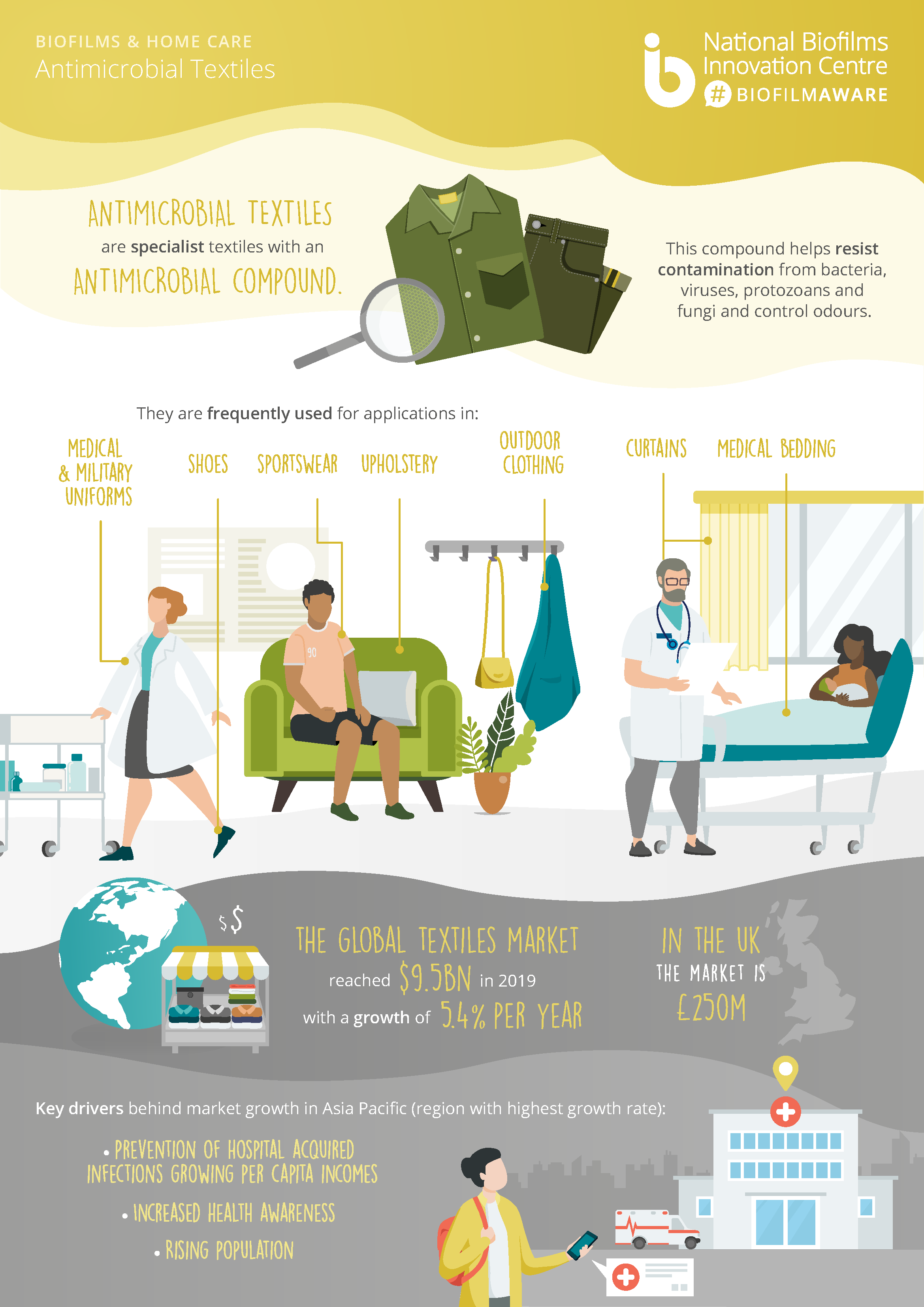 BIOFILMS & HOME CARE
Antimicrobial Textiles

National Biofilms Innovation Centre
# BIOFILMAWARE

ANTIMICROBIAL TEXTILES are specialist textiles with an ANTIMICROBIAL COMPOUND.

This compound helps resist contamination from bacteria, viruses, protozoans and fungi and control odours.

They are frequently used for applications in:

MEDICAL & MILITARY UNIFORMS

SHOES

SPORTSWEAR

UPHOLSTERY

OUTDOOR CLOTHING

CURTAINS

MEDICAL BEDDING

90

$ $

THE GLOBAL TEXTILES MARKET reached $9.5BN in 2019 with a growth of 5.4% PER YEAR

IN THE UK THE MARKET IS £250M

Key drivers behind market growth in Asia Pacific (region with highest growth rate):

• PREVENTION OF HOSPITAL ACQUIRED INFECTIONS GROWING PER CAPITA INCOMES

• INCREASED HEALTH AWARENESS

• RISING POPULATION