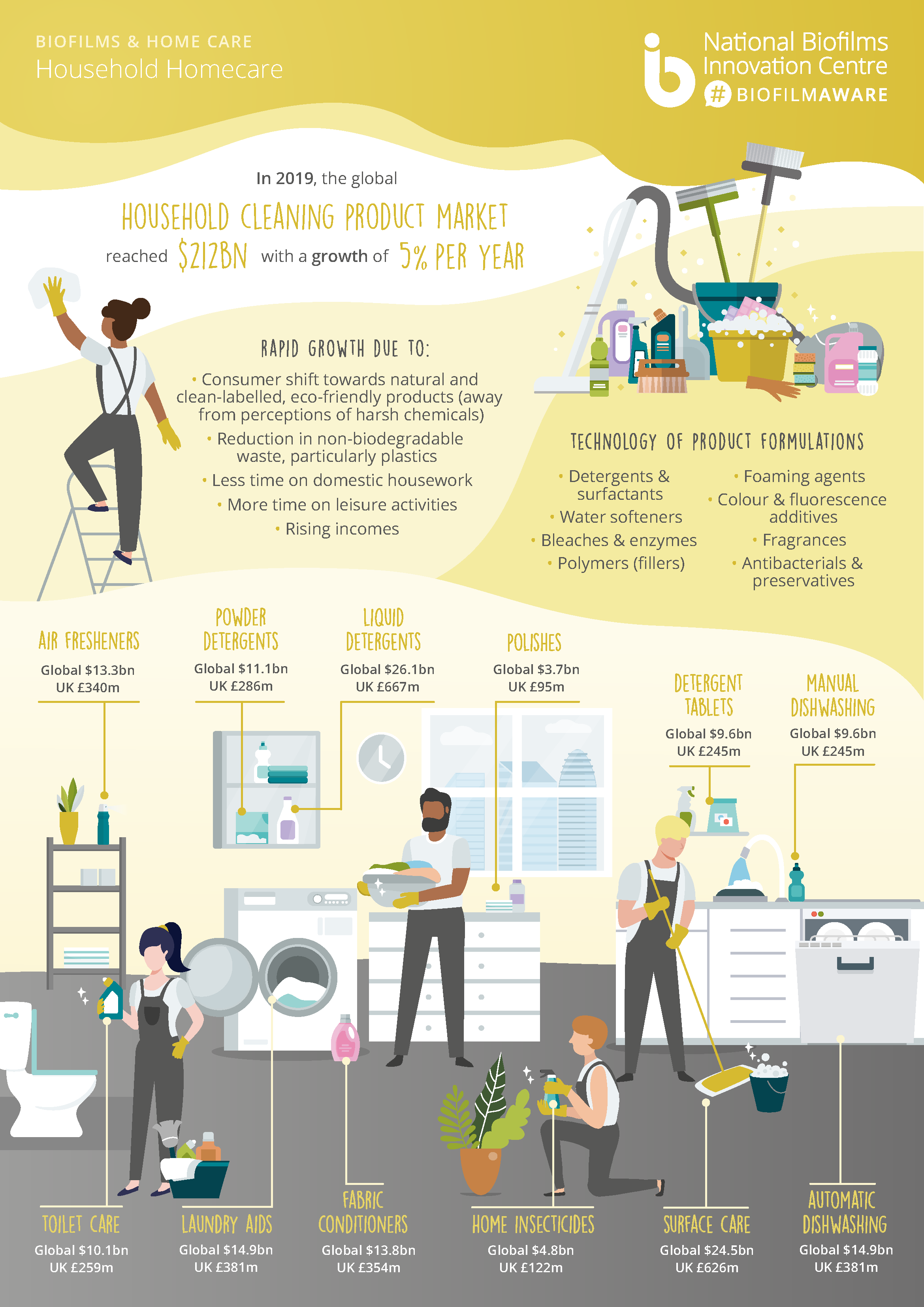 BIOFILMS & HOME CARE
Household Homecare

National Biofilms Innovation Centre
# BIOFILMAWARE

In 2019, the global
HOUSEHOLD CLEANING PRODUCT MARKET
reached $212BN with a growth of 5% PER YEAR

RAPID GROWTH DUE TO:
• Consumer shift towards natural and clean-labelled, eco-friendly products (away from perceptions of harsh chemicals)
• Reduction in non-biodegradable waste, particularly plastics
• Less time on domestic housework
• More time on leisure activities
• Rising incomes

TECHNOLOGY OF PRODUCT FORMULATIONS
• Detergents & surfactants
• Water softeners
• Bleaches & enzymes
• Polymers (fillers)
• Foaming agents
• Colour & fluorescence additives
• Fragrances
• Antibacterials & preservatives

AIR FRESHENERS
Global $13.3bn
UK £340m

POWDER DETERGENTS
Global $11.1bn
UK £286m

LIQUID DETERGENTS
Global $26.1bn
UK £667m

POLISHES
Global $3.7bn
UK £95m

DETERGENT TABLETS
Global $9.6bn
UK £245m

MANUAL DISHWASHING
Global $9.6bn
UK £245m

TOILET CARE
Global $10.1bn
UK £259m

LAUNDRY AIDS
Global $14.9bn
UK £381m

FABRIC CONDITIONERS
Global $13.8bn
UK £354m

HOME INSECTICIDES
Global $4.8bn
UK £122m

SURFACE CARE
Global $24.5bn
UK £626m

AUTOMATIC DISHWASHING
Global $14.9bn
UK £381m